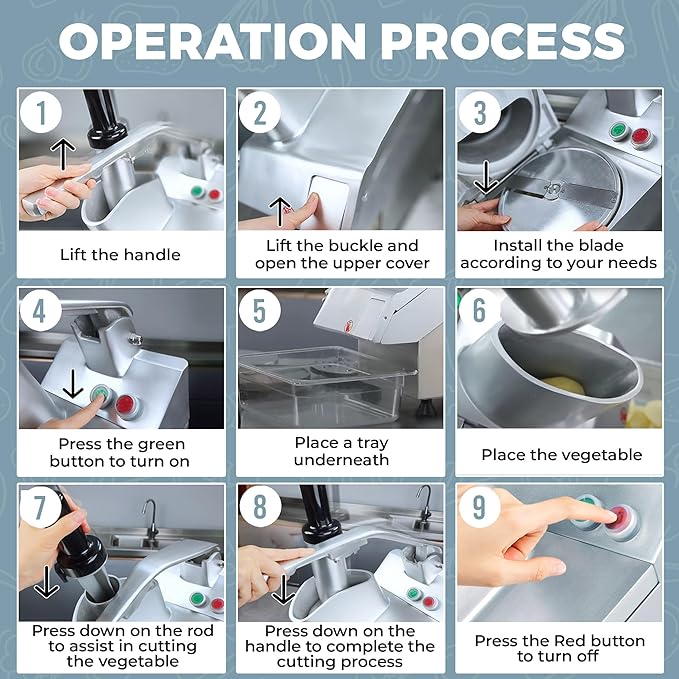 OPERATION PROCESS

1
Lift the handle

2
Lift the buckle and open the upper cover

3
Install the blade according to your needs

4
Press the green button to turn on

5
Place a tray underneath

6
Place the vegetable

7
Press down on the rod to assist in cutting the vegetable

8
Press down on the handle to complete the cutting process

9
Press the Red button to turn off