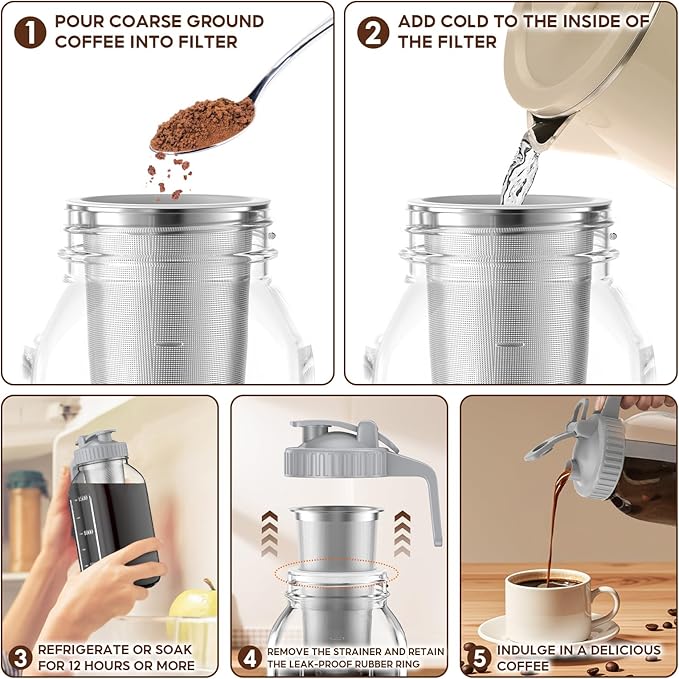 1 POUR COARSE GROUND COFFEE INTO FILTER

2 ADD COLD TO THE INSIDE OF THE FILTER

1500

1000

3 REFRIGERATE OR SOAK FOR 12 HOURS OR MORE

4 REMOVE THE STRAINER AND RETAIN THE LEAK-PROOF RUBBER RING

5 INDULGE IN A DELICIOUS COFFEE