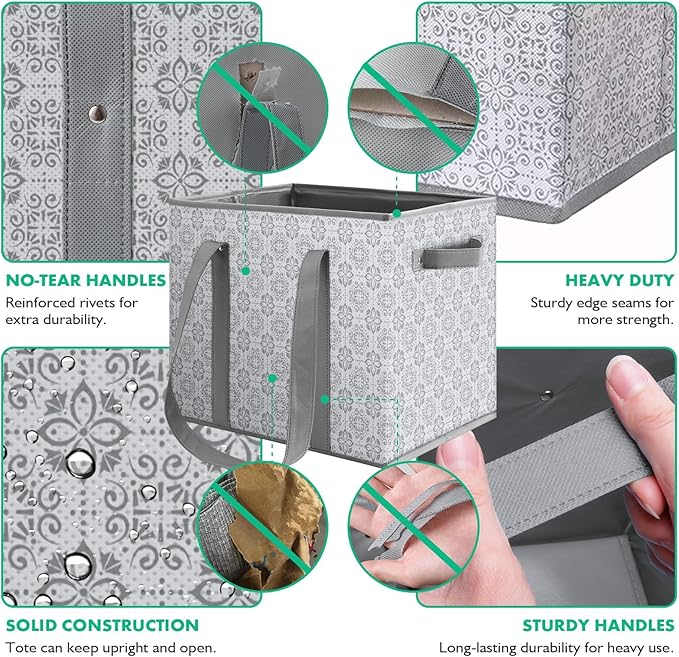 NO-TEAR HANDLES
Reinforced rivets for extra durability.

HEAVY DUTY
Sturdy edge seams for more strength.

SOLID CONSTRUCTION
Tote can keep upright and open.

STURDY HANDLES
Long-lasting durability for heavy use.