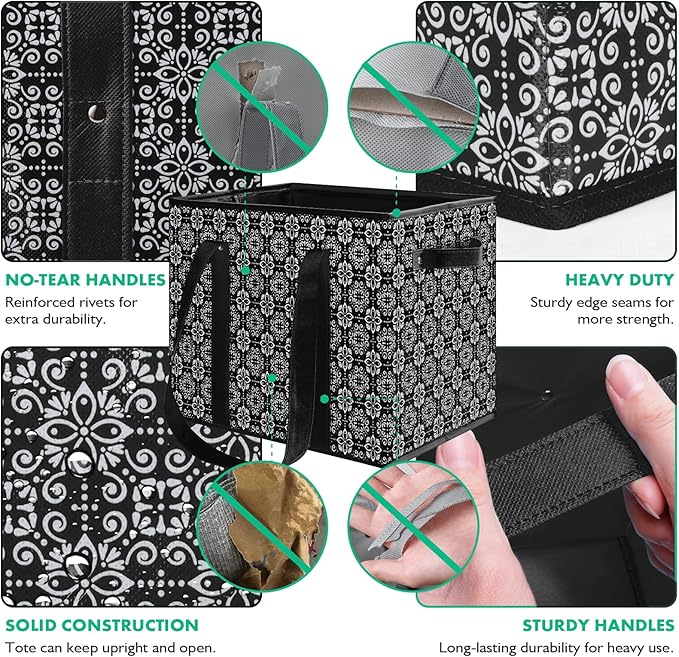 NO-TEAR HANDLES
Reinforced rivets for extra durability.

HEAVY DUTY
Sturdy edge seams for more strength.

SOLID CONSTRUCTION
Tote can keep upright and open.

STURDY HANDLES
Long-lasting durability for heavy use.