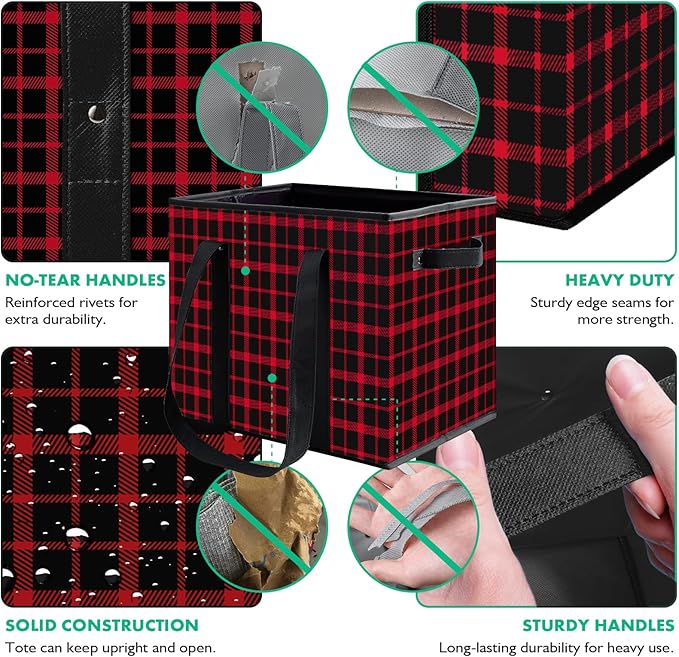 NO-TEAR HANDLES
Reinforced rivets for extra durability.

HEAVY DUTY
Sturdy edge seams for more strength.

SOLID CONSTRUCTION
Tote can keep upright and open.

STURDY HANDLES
Long-lasting durability for heavy use.