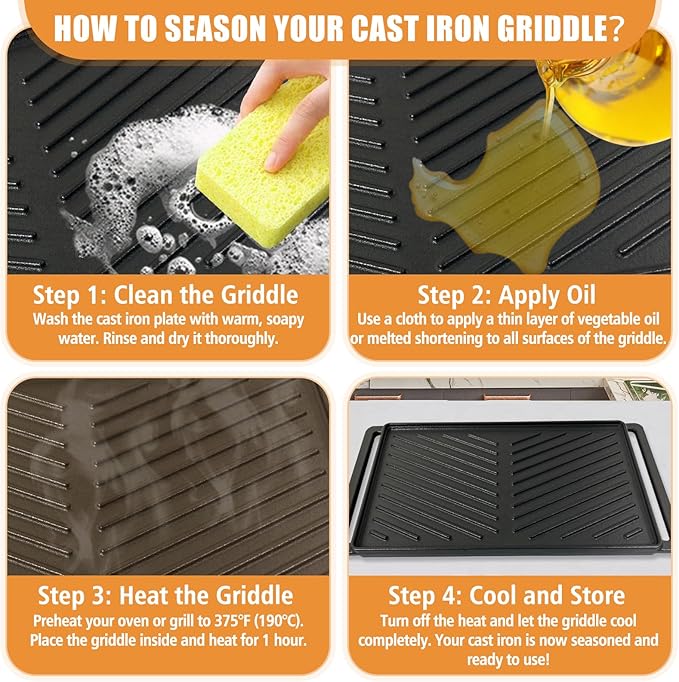 HOW TO SEASON YOUR CAST IRON GRIDDLE?

Step 1: Clean the Griddle
Wash the cast iron plate with warm, soapy water. Rinse and dry it thoroughly.

Step 2: Apply Oil
Use a cloth to apply a thin layer of vegetable oil or melted shortening to all surfaces of the griddle.

Step 3: Heat the Griddle
Preheat your oven or grill to 375°F (190°C). Place the griddle inside and heat for 1 hour.

Step 4: Cool and Store
Turn off the heat and let the griddle cool completely. Your cast iron is now seasoned and ready to use!