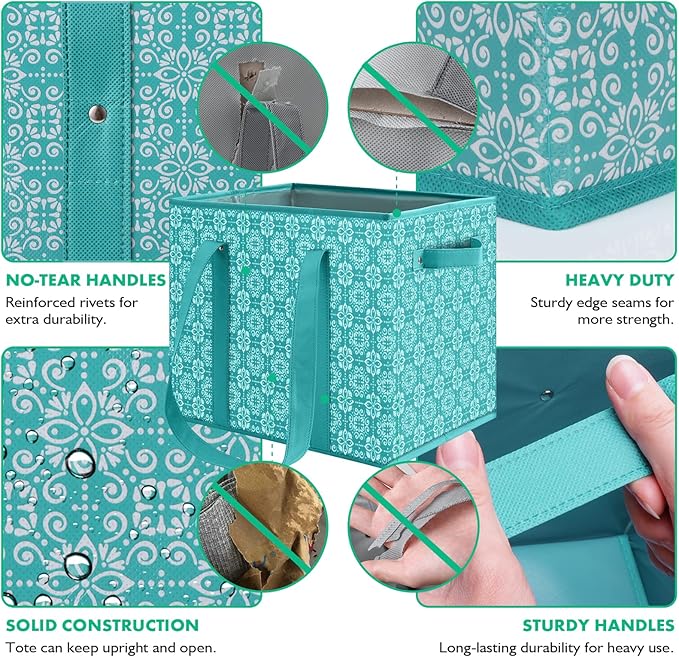 NO-TEAR HANDLES
Reinforced rivets for extra durability.

HEAVY DUTY
Sturdy edge seams for more strength.

SOLID CONSTRUCTION
Tote can keep upright and open.

STURDY HANDLES
Long-lasting durability for heavy use.