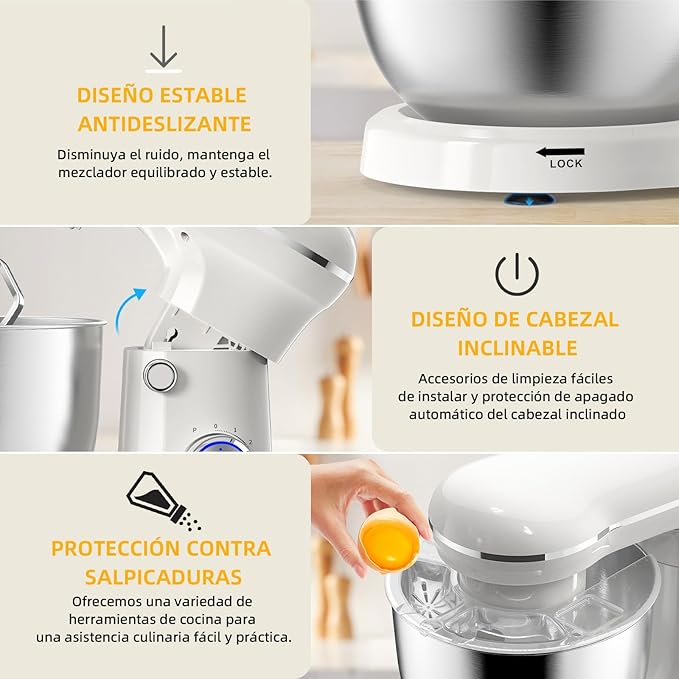 DISEÑO ESTABLE ANTIDESLIZANTE

Disminuya el ruido, mantenga el mezclador equilibrado y estable.

LOCK

P 0 1 2

DISEÑO DE CABEZAL INCLINABLE

Accesorios de limpieza fáciles de instalar y protección de apagado automático del cabezal inclinado

PROTECCIÓN CONTRA SALPICADURAS

Ofrecemos una variedad de herramientas de cocina para una asistencia culinaria fácil y práctica.