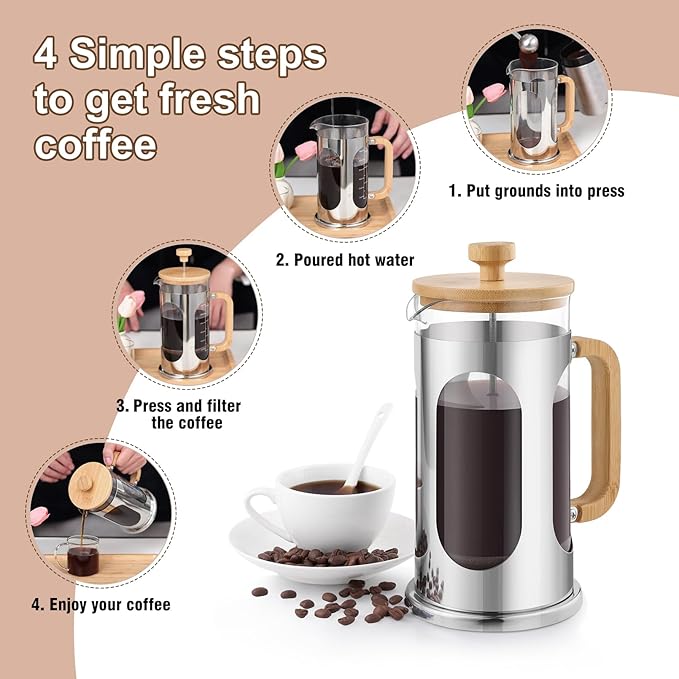 4 Simple steps to get fresh coffee

1. Put grounds into press

2. Poured hot water

3. Press and filter the coffee

4. Enjoy your coffee