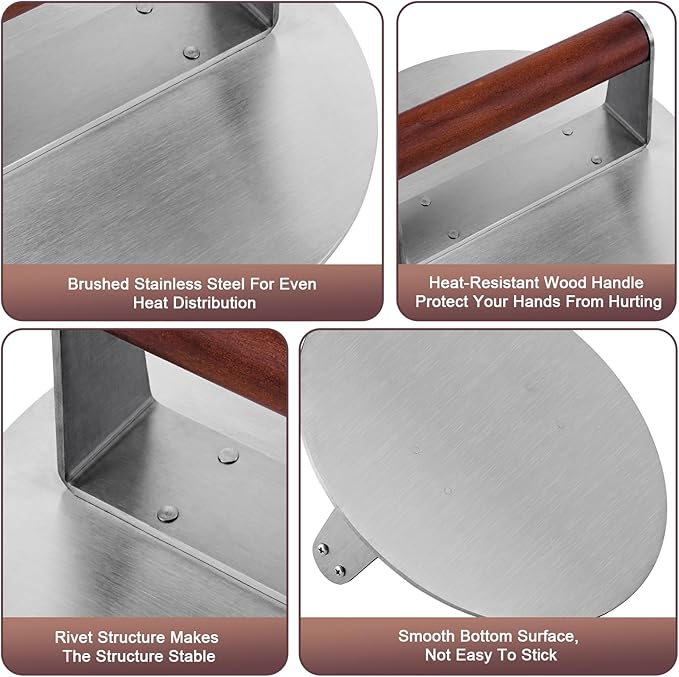 Brushed Stainless Steel For Even Heat Distribution

Heat-Resistant Wood Handle Protect Your Hands From Hurting

Rivet Structure Makes The Structure Stable

Smooth Bottom Surface, Not Easy To Stick