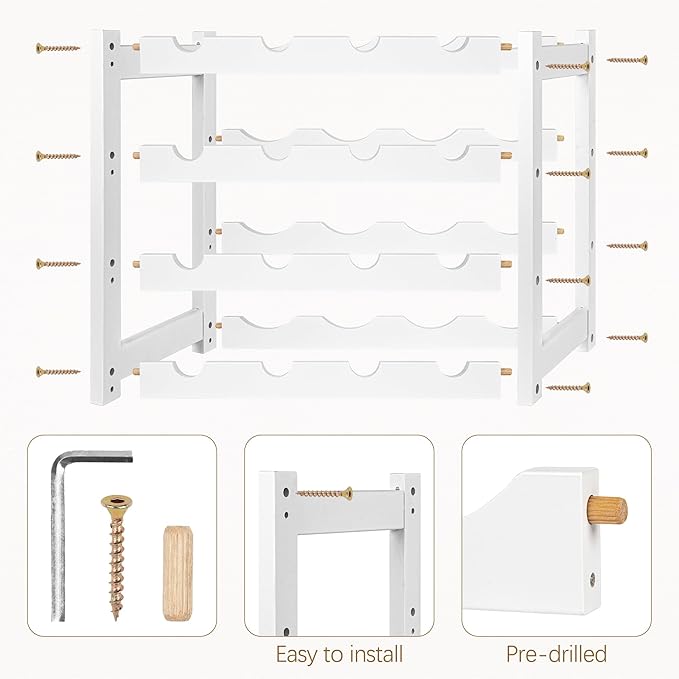 Easy to install

Pre-drilled