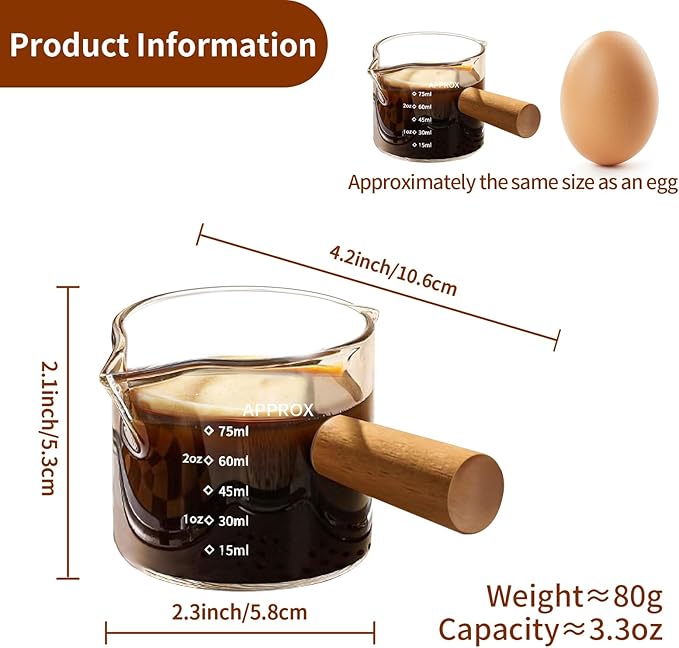 Product Information

APPROX
75ml
2oz 60ml
45ml
1oz 30ml
15ml

Approximately the same size as an egg

4.2inch/10.6cm

2.1inch/5.3cm

APPROX
75ml
2oz 60ml
45ml
1oz 30ml
15ml

2.3inch/5.8cm

Weight≈80g
Capacity≈3.3oz