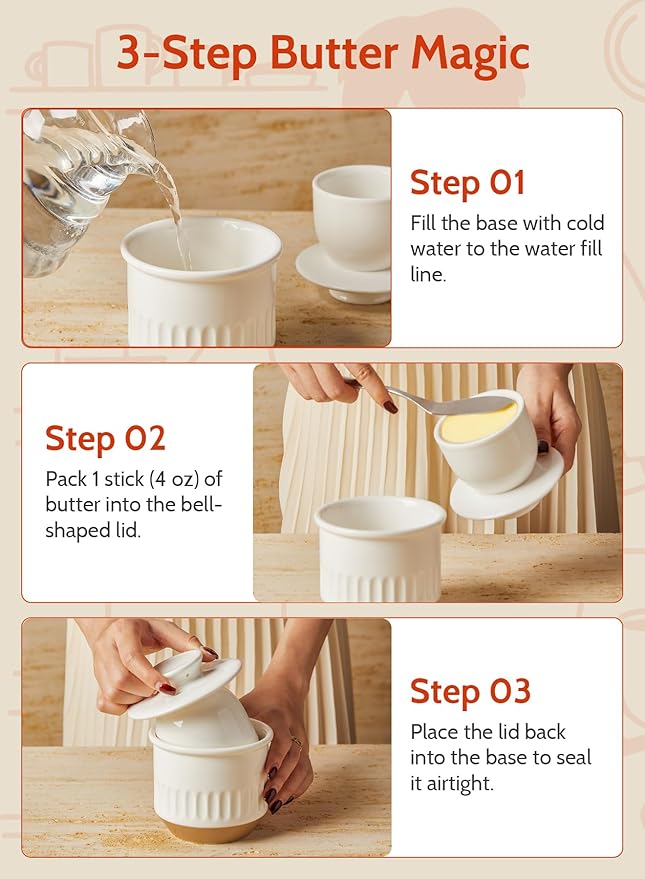 3-Step Butter Magic

Step 01
Fill the base with cold water to the water fill line.

Step 02
Pack 1 stick (4 oz) of butter into the bell-shaped lid.

Step 03
Place the lid back into the base to seal it airtight.