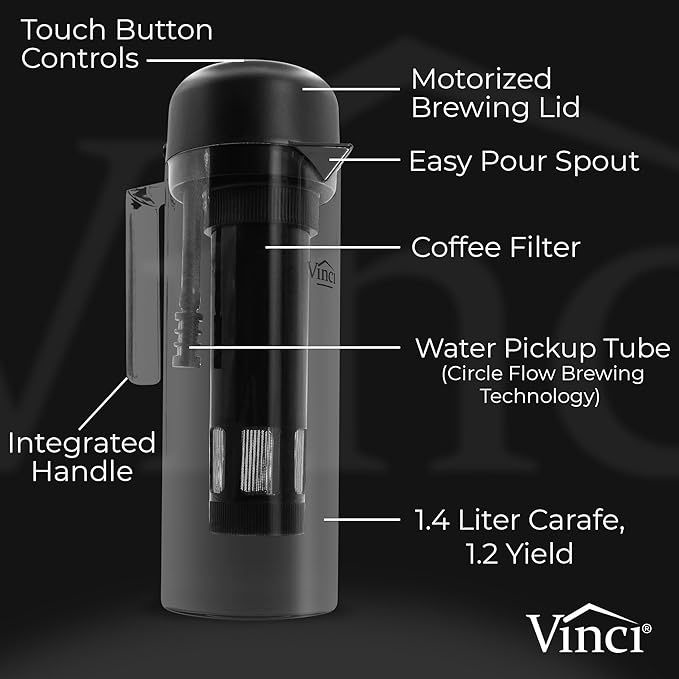 Touch Button Controls

Motorized Brewing Lid

Easy Pour Spout

Coffee Filter

Vinci

Water Pickup Tube
(Circle Flow Brewing Technology)

Integrated Handle

1.4 Liter Carafe, 1.2 Yield

Vinci®