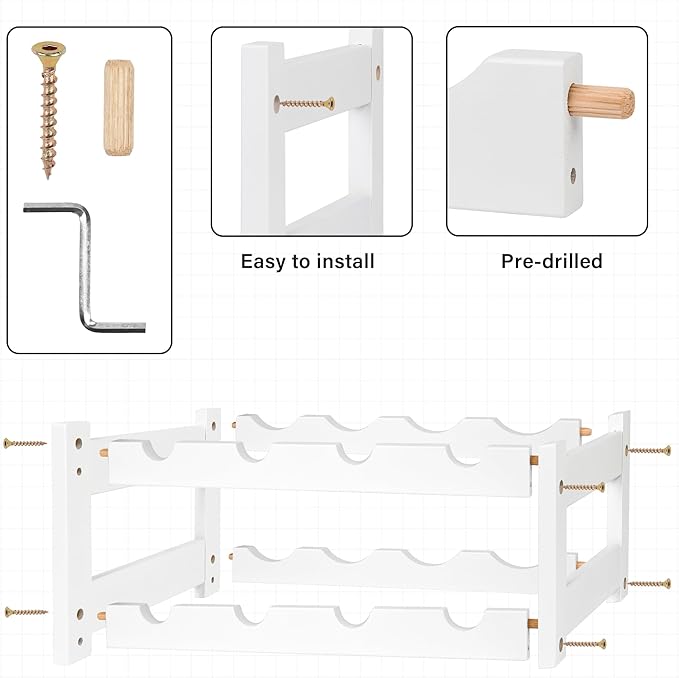 Easy to install

Pre-drilled