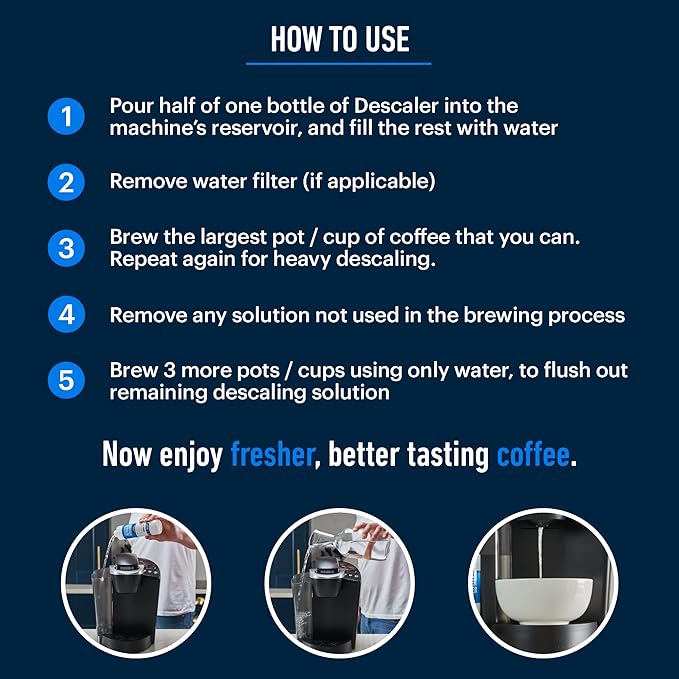 HOW TO USE

1 Pour half of one bottle of Descaler into the machine's reservoir, and fill the rest with water

2 Remove water filter (if applicable)

3 Brew the largest pot / cup of coffee that you can. Repeat again for heavy descaling.

4 Remove any solution not used in the brewing process

5 Brew 3 more pots / cups using only water, to flush out remaining descaling solution

Now enjoy fresher, better tasting coffee.