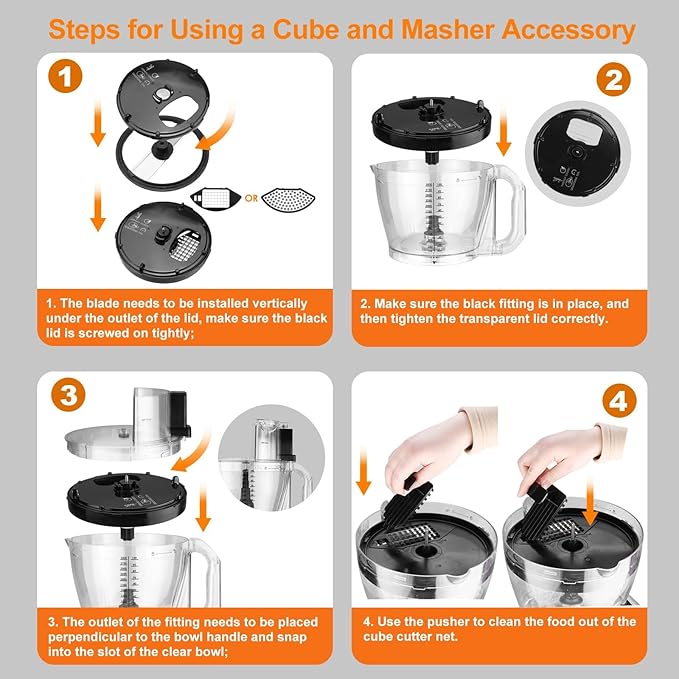 Steps for Using a Cube and Masher Accessory

1

OR

1. The blade needs to be installed vertically under the outlet of the lid, make sure the black lid is screwed on tightly;

2

2. Make sure the black fitting is in place, and then tighten the transparent lid correctly.

3

3. The outlet of the fitting needs to be placed perpendicular to the bowl handle and snap into the slot of the clear bowl;

4

4. Use the pusher to clean the food out of the cube cutter net.