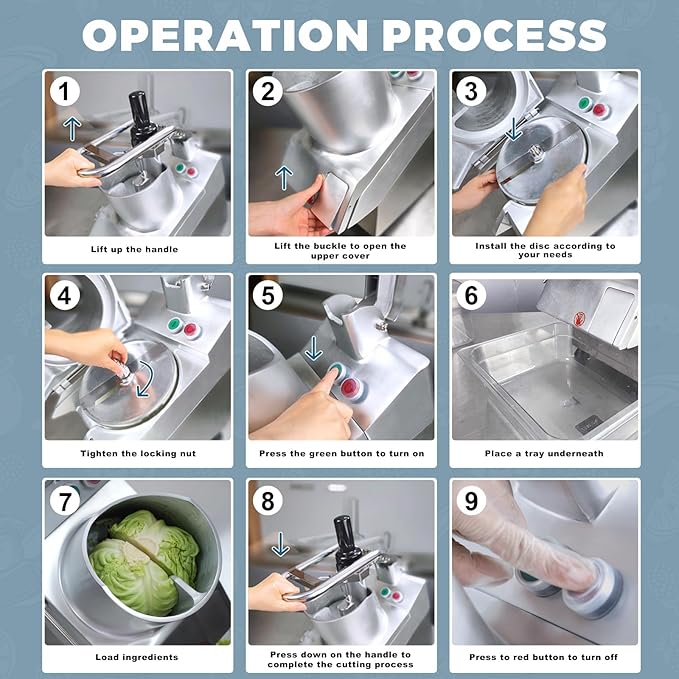 OPERATION PROCESS

1
Lift up the handle

2
Lift the buckle to open the upper cover

3
Install the disc according to your needs

4
Tighten the locking nut

5
Press the green button to turn on

6
Place a tray underneath

7
Load ingredients

8
Press down on the handle to complete the cutting process

9
Press to red button to turn off