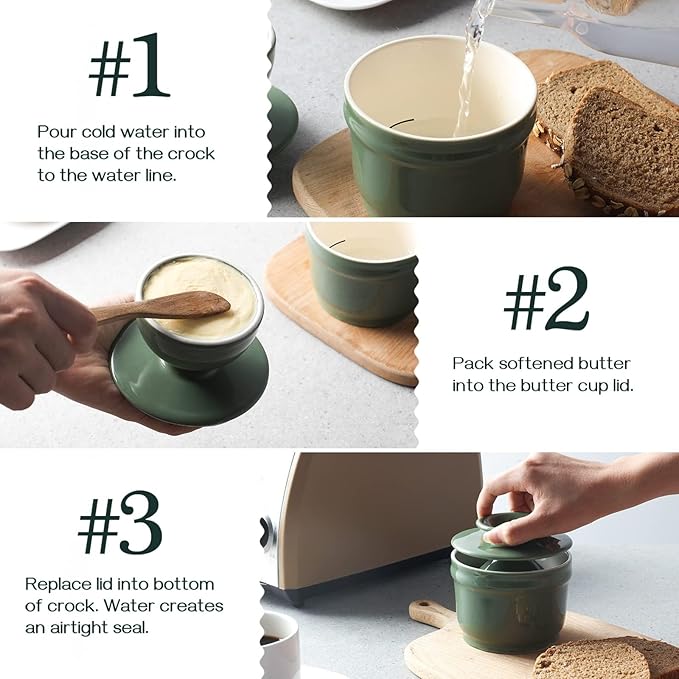 #1

Pour cold water into the base of the crock to the water line.

#2

Pack softened butter into the butter cup lid.

#3

Replace lid into bottom of crock. Water creates an airtight seal.