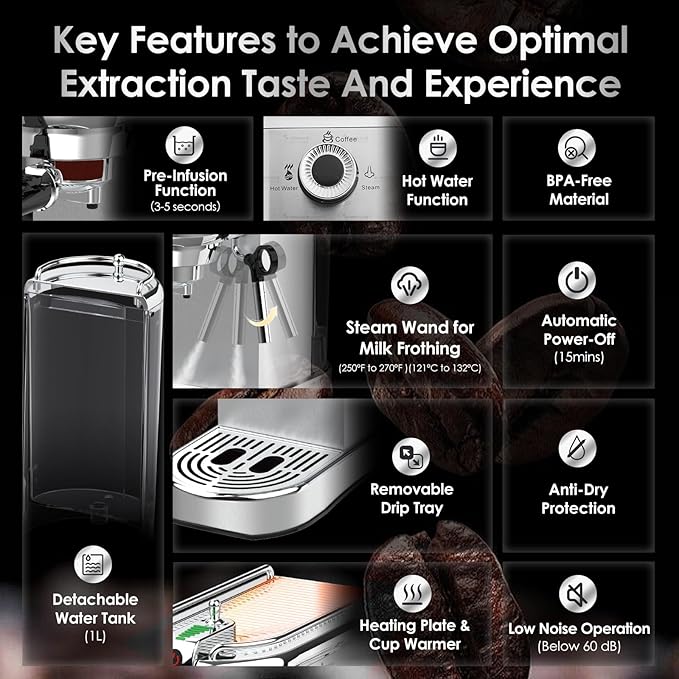 Key Features to Achieve Optimal Extraction Taste And Experience

Pre-Infusion Function
(3-5 seconds)

Coffee
Hot Water
Steam

Hot Water Function

BPA-Free Material

Steam Wand for Milk Frothing
(250°F to 270°F)(121°C to 132°C)

Automatic Power-Off
(15mins)

Removable Drip Tray

Anti-Dry Protection

Detachable Water Tank
(1L)

Heating Plate & Cup Warmer

Low Noise Operation
(Below 60 dB)