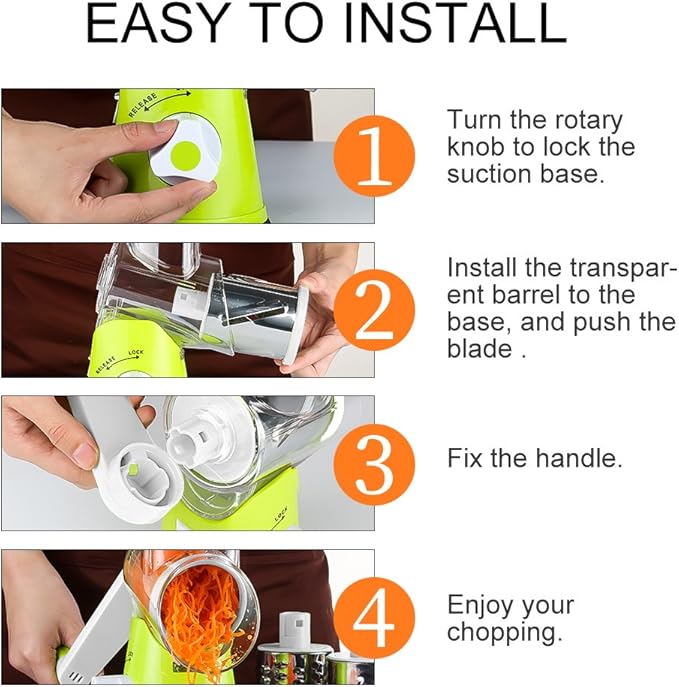 EASY TO INSTALL

RELEASE

1

Turn the rotary knob to lock the suction base.

RELEASE LOCK

2

Install the transparent barrel to the base, and push the blade .

LOCK

3

Fix the handle.

4

Enjoy your chopping.