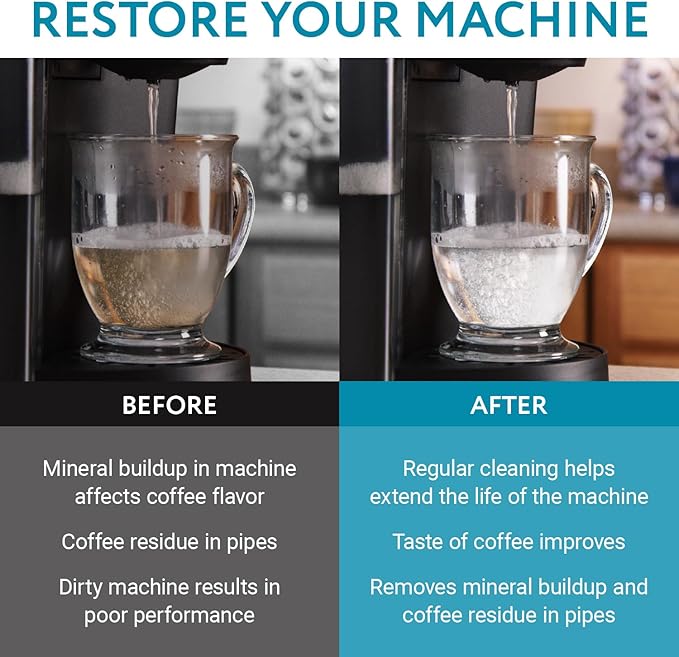 RESTORE YOUR MACHINE

BEFORE

Mineral buildup in machine affects coffee flavor

Coffee residue in pipes

Dirty machine results in poor performance

AFTER

Regular cleaning helps extend the life of the machine

Taste of coffee improves

Removes mineral buildup and coffee residue in pipes