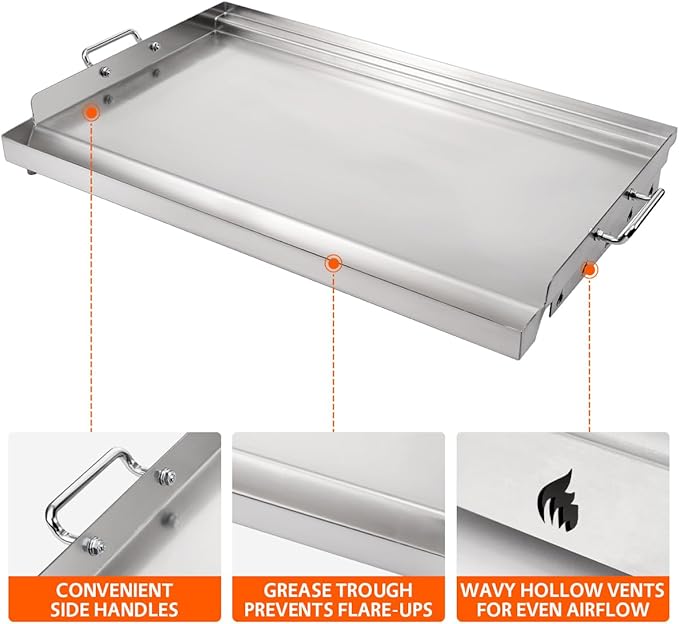 CONVENIENT SIDE HANDLES

GREASE TROUGH PREVENTS FLARE-UPS

WAVY HOLLOW VENTS FOR EVEN AIRFLOW