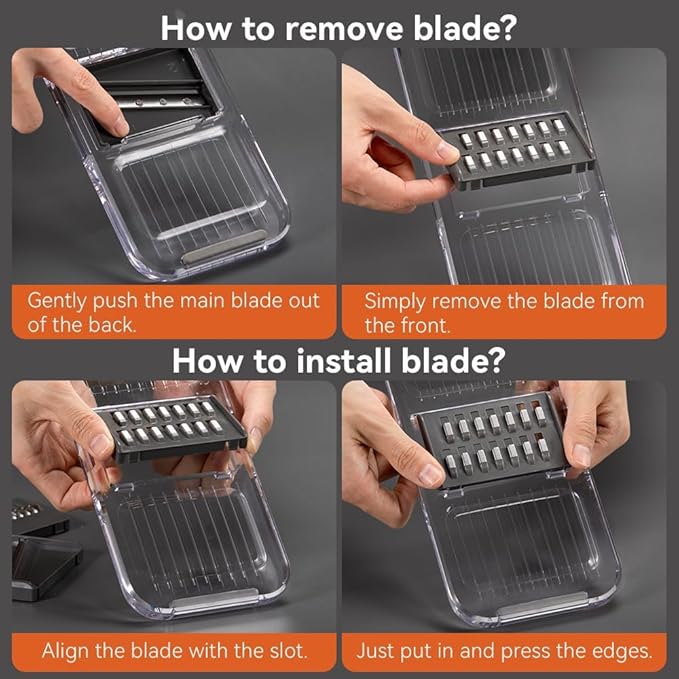 How to remove blade?

Gently push the main blade out of the back.

Simply remove the blade from the front.

How to install blade?

Align the blade with the slot.

Just put in and press the edges.